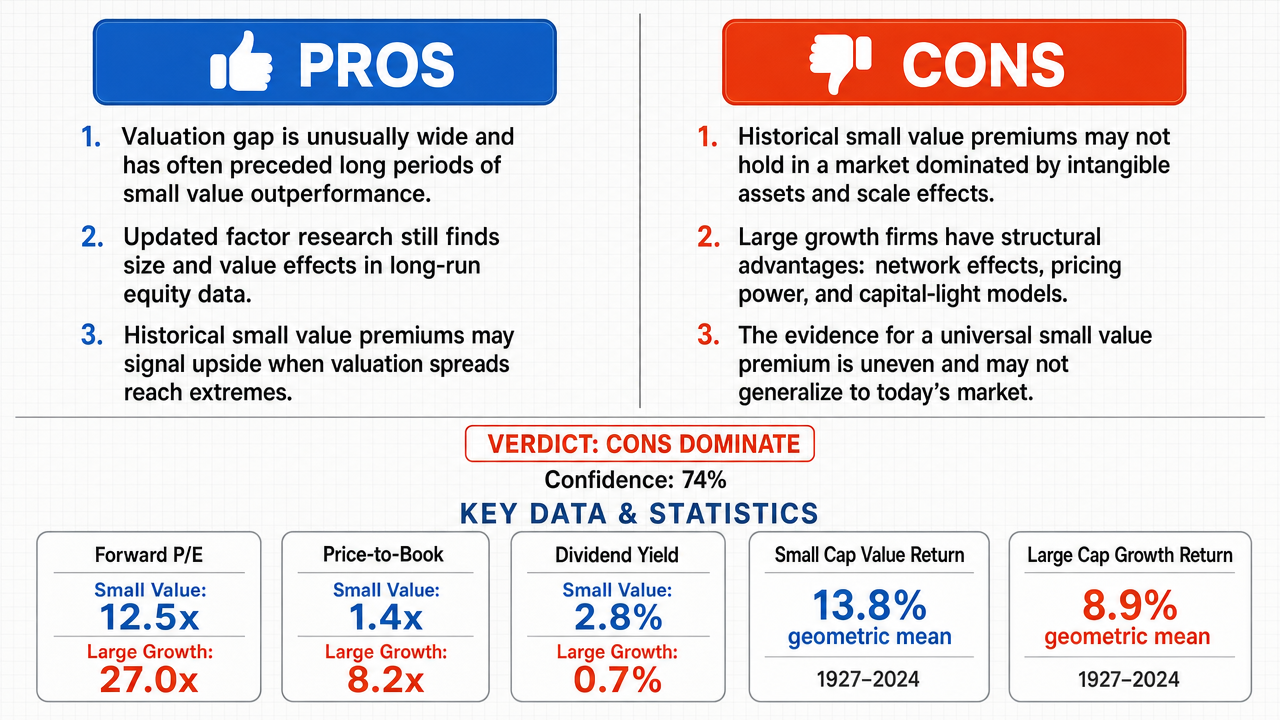 PROS

1. Valuation gap is unusually wide and has often preceded long periods of small value outperformance.

2. Updated factor research still finds size and value effects in long-run equity data.

3. Historical small value premiums may signal upside when valuation spreads reach extremes.

CONS

1. Historical small value premiums may not hold in a market dominated by intangible assets and scale effects.

2. Large growth firms have structural advantages: network effects, pricing power, and capital-light models.

3. The evidence for a universal small value premium is uneven and may not generalize to today's market.

VERDICT: CONS DOMINATE

Confidence: 74%

KEY DATA & STATISTICS

Forward P/E
Small Value:
12.5x
Large Growth:
27.0x

Price-to-Book
Small Value:
1.4x
Large Growth:
8.2x

Dividend Yield
Small Value:
2.8%
Large Growth:
0.7%

Small Cap Value Return
13.8%
geometric mean
1927–2024

Large Cap Growth Return
8.9%
geometric mean
1927–2024