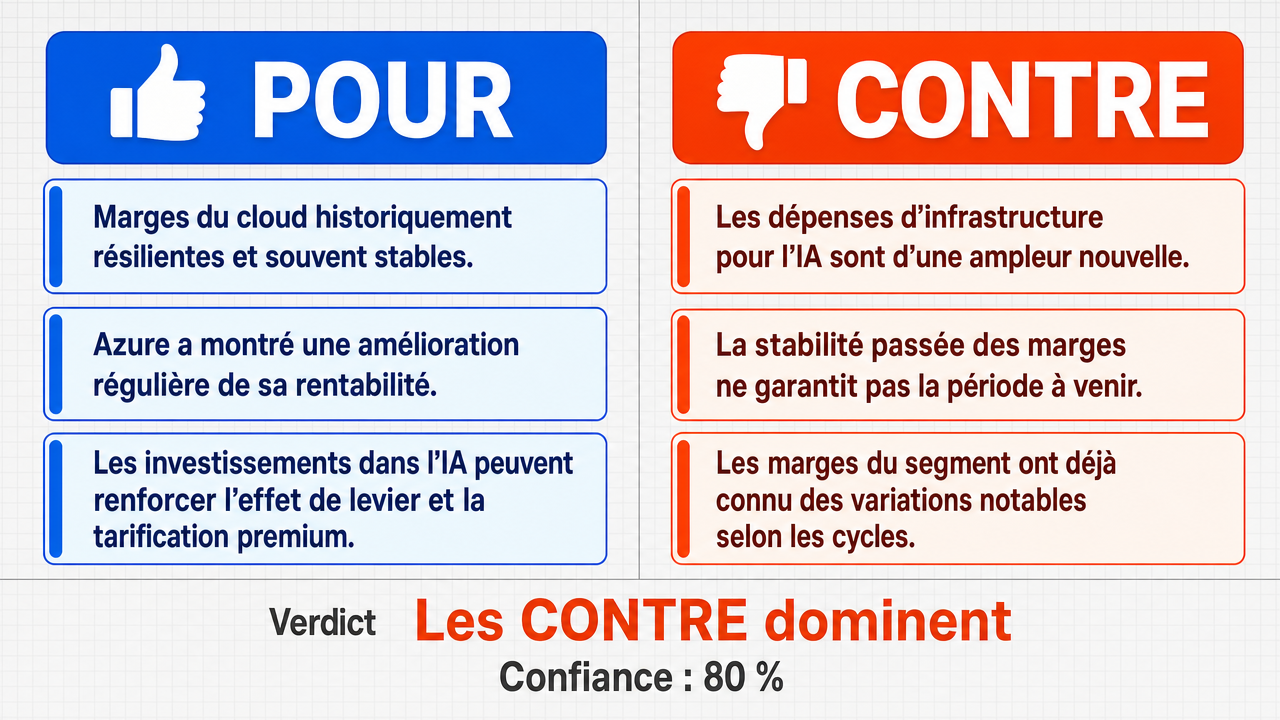 POUR

Marges du cloud historiquement résilientes et souvent stables.

Azure a montré une amélioration régulière de sa rentabilité.

Les investissements dans l'IA peuvent renforcer l'effet de levier et la tarification premium.

CONTRE

Les dépenses d'infrastructure pour l'IA sont d'une ampleur nouvelle.

La stabilité passée des marges ne garantit pas la période à venir.

Les marges du segment ont déjà connu des variations notables selon les cycles.

Verdict Les CONTRE dominent

Confiance : 80 %