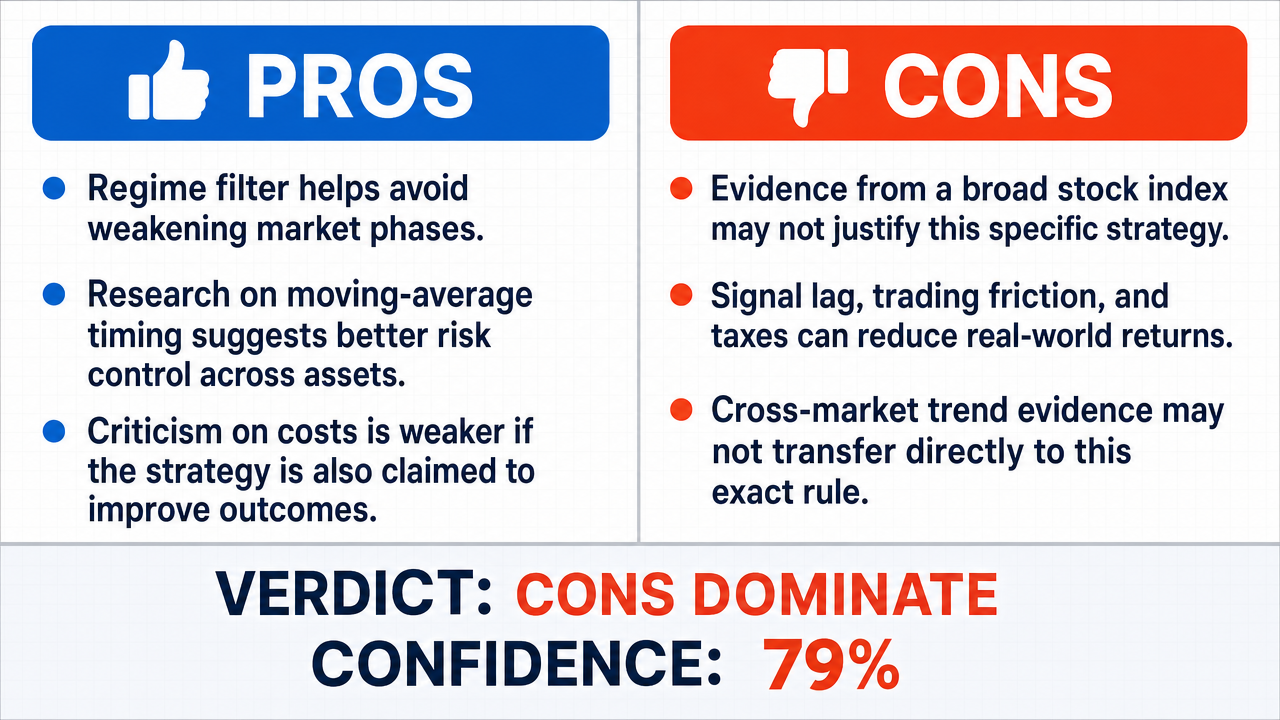 PROS

• Regime filter helps avoid weakening market phases.
• Research on moving-average timing suggests better risk control across assets.
• Criticism on costs is weaker if the strategy is also claimed to improve outcomes.

CONS

• Evidence from a broad stock index may not justify this specific strategy.
• Signal lag, trading friction, and taxes can reduce real-world returns.
• Cross-market trend evidence may not transfer directly to this exact rule.

VERDICT: CONS DOMINATE
CONFIDENCE: 79%