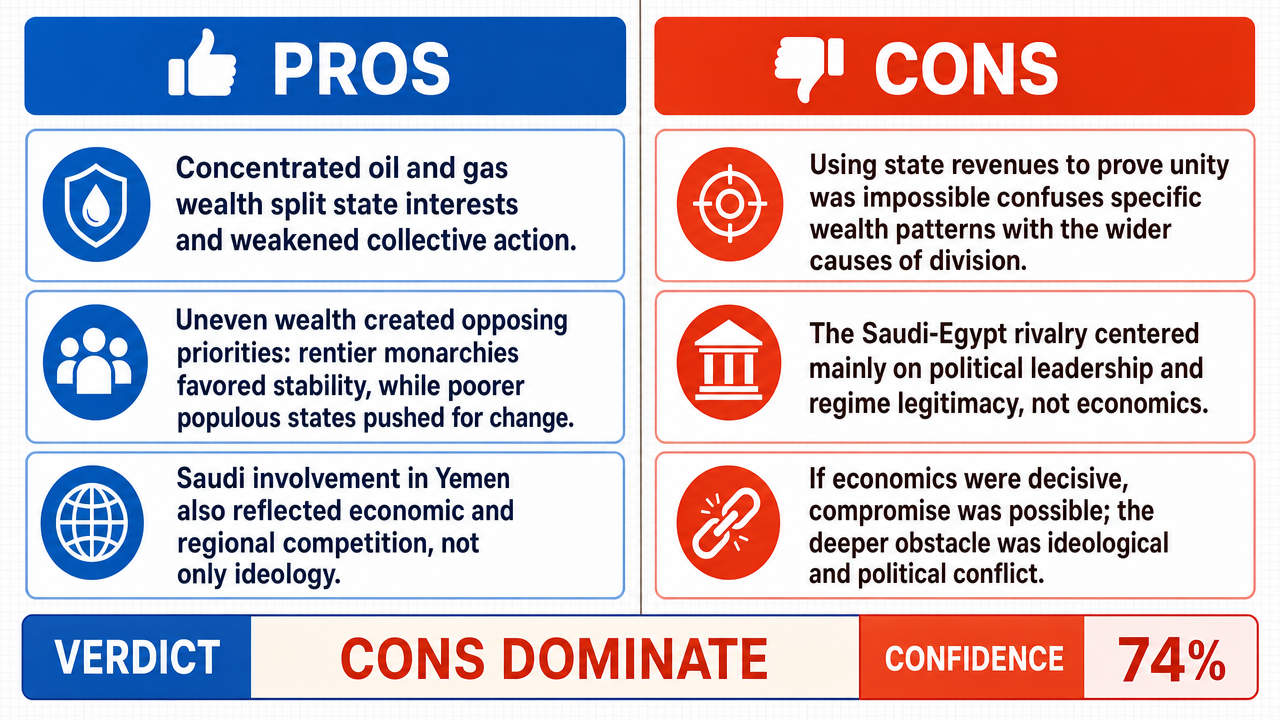 PROS

Concentrated oil and gas wealth split state interests and weakened collective action.

Uneven wealth created opposing priorities: rentier monarchies favored stability, while poorer populous states pushed for change.

Saudi involvement in Yemen also reflected economic and regional competition, not only ideology.

CONS

Using state revenues to prove unity was impossible confuses specific wealth patterns with the wider causes of division.

The Saudi-Egypt rivalry centered mainly on political leadership and regime legitimacy, not economics.

If economics were decisive, compromise was possible; the deeper obstacle was ideological and political conflict.

VERDICT

CONS DOMINATE

CONFIDENCE

74%