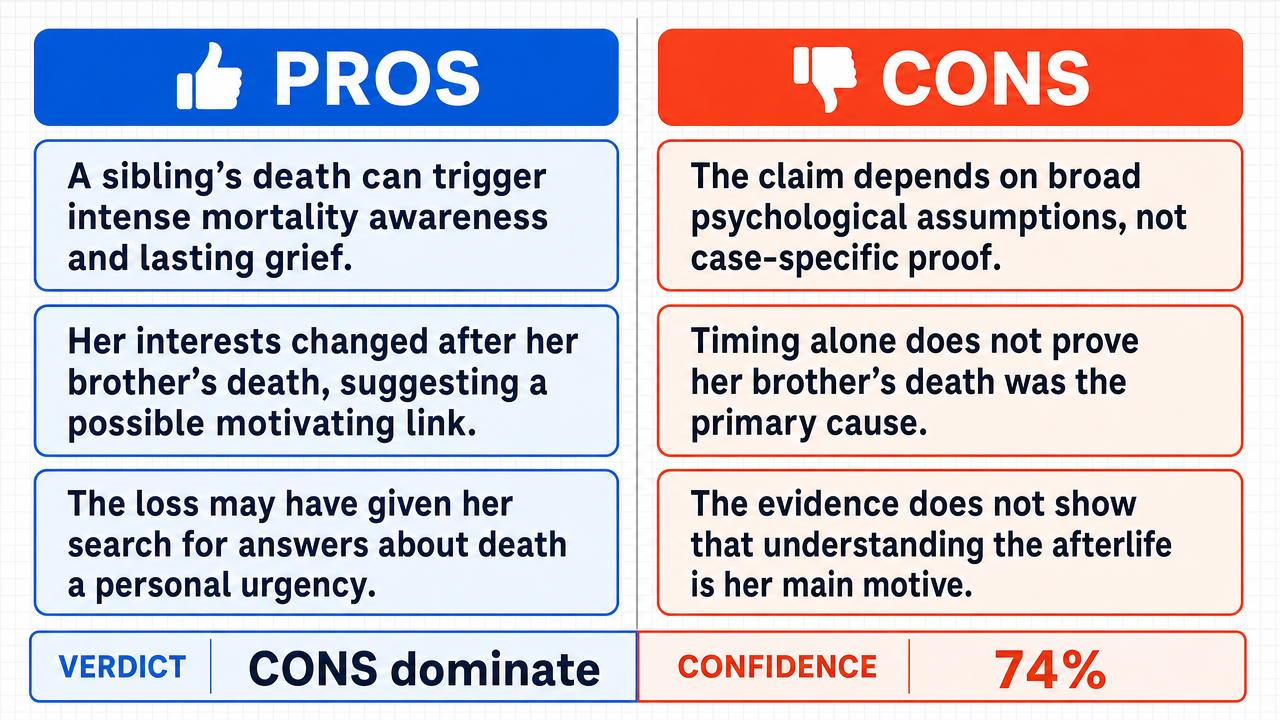 PROS

A sibling's death can trigger intense mortality awareness and lasting grief.

Her interests changed after her brother's death, suggesting a possible motivating link.

The loss may have given her search for answers about death a personal urgency.

CONS

The claim depends on broad psychological assumptions, not case-specific proof.

Timing alone does not prove her brother's death was the primary cause.

The evidence does not show that understanding the afterlife is her main motive.

VERDICT CONS dominate

CONFIDENCE 74%