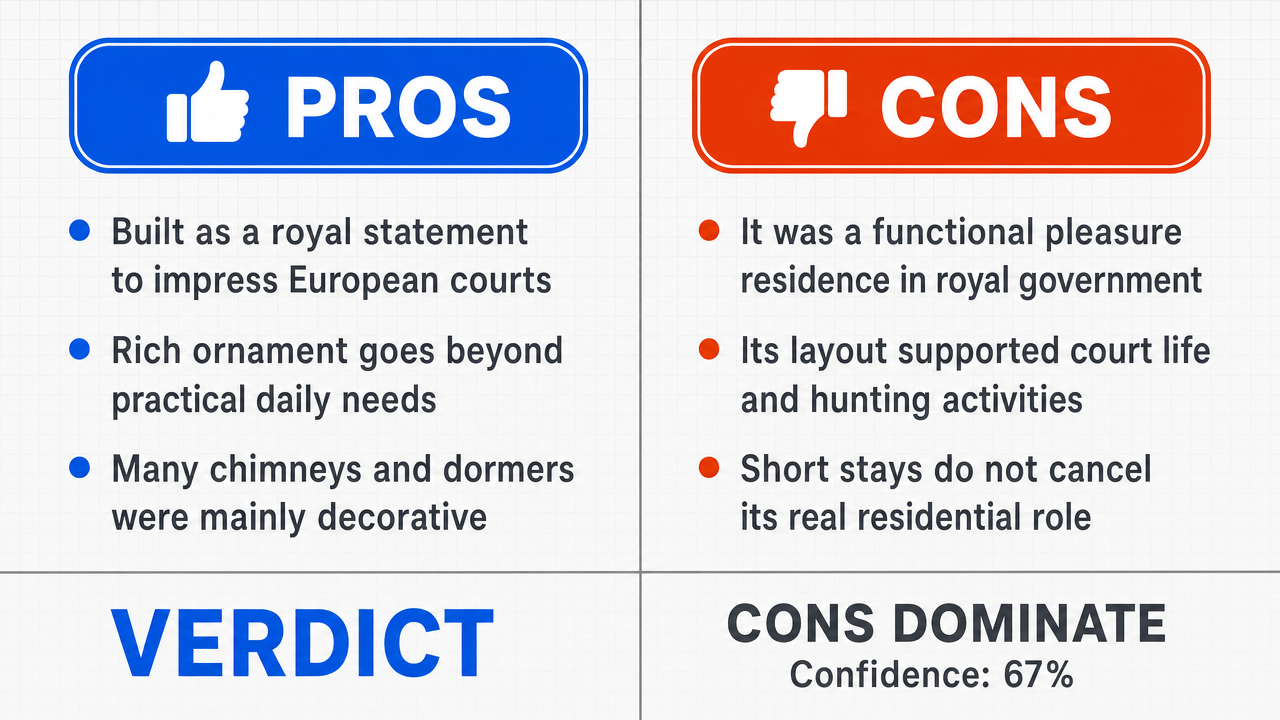 PROS

• Built as a royal statement to impress European courts
• Rich ornament goes beyond practical daily needs
• Many chimneys and dormers were mainly decorative

CONS

• It was a functional pleasure residence in royal government
• Its layout supported court life and hunting activities
• Short stays do not cancel its real residential role

VERDICT

CONS DOMINATE
Confidence: 67%