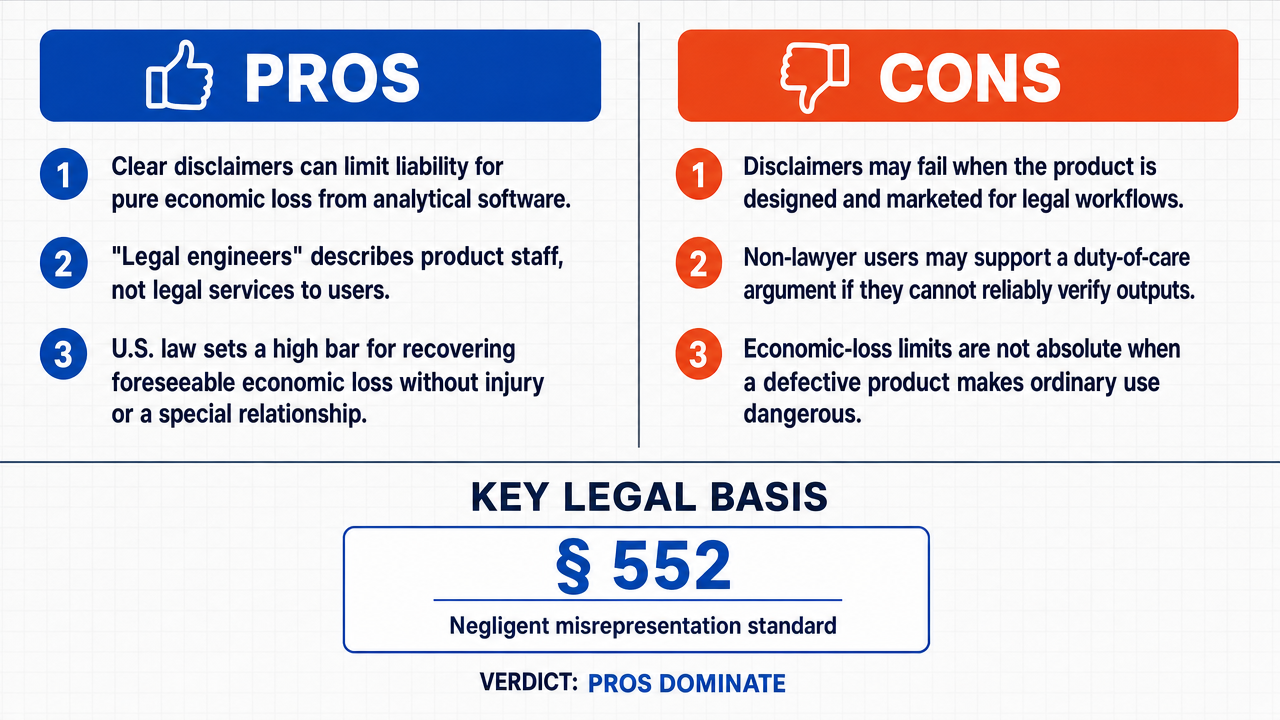 PROS

1 Clear disclaimers can limit liability for pure economic loss from analytical software.

2 "Legal engineers" describes product staff, not legal services to users.

3 U.S. law sets a high bar for recovering foreseeable economic loss without injury or a special relationship.

CONS

1 Disclaimers may fail when the product is designed and marketed for legal workflows.

2 Non-lawyer users may support a duty-of-care argument if they cannot reliably verify outputs.

3 Economic-loss limits are not absolute when a defective product makes ordinary use dangerous.

KEY LEGAL BASIS

§ 552

Negligent misrepresentation standard

VERDICT: PROS DOMINATE