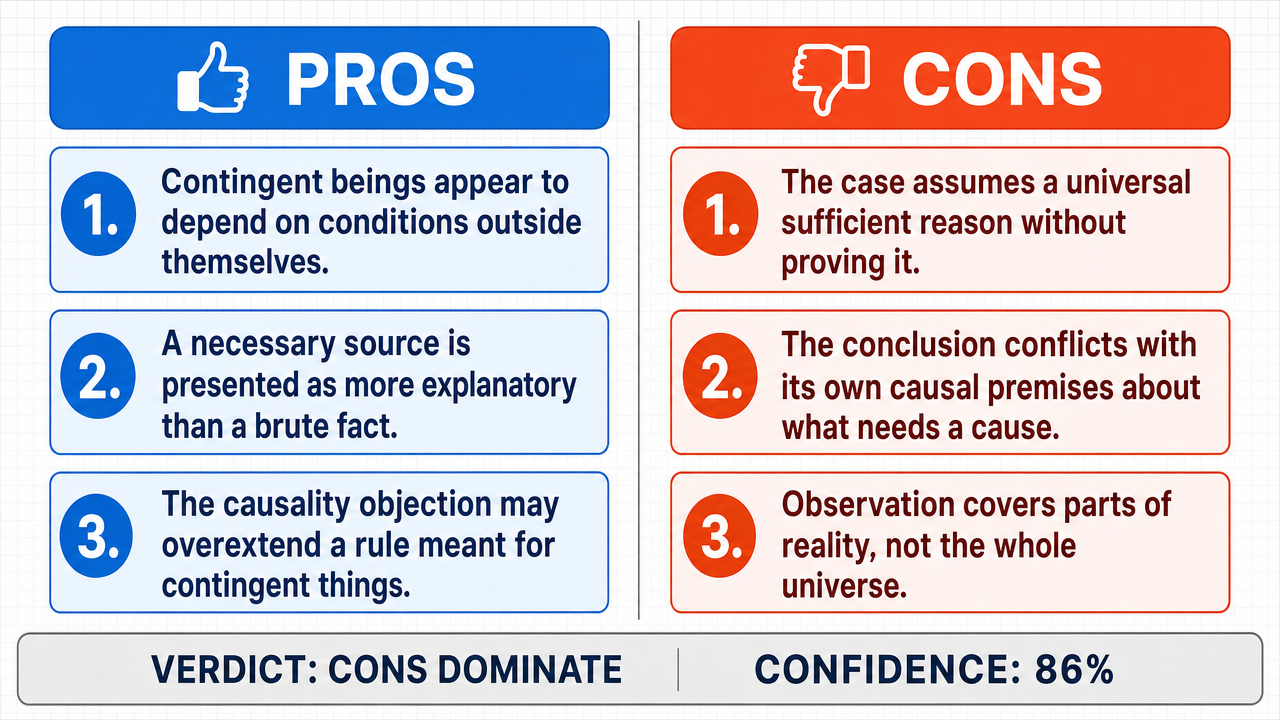 PROS

1. Contingent beings appear to depend on conditions outside themselves.

2. A necessary source is presented as more explanatory than a brute fact.

3. The causality objection may overextend a rule meant for contingent things.

CONS

1. The case assumes a universal sufficient reason without proving it.

2. The conclusion conflicts with its own causal premises about what needs a cause.

3. Observation covers parts of reality, not the whole universe.

VERDICT: CONS DOMINATE

CONFIDENCE: 86%