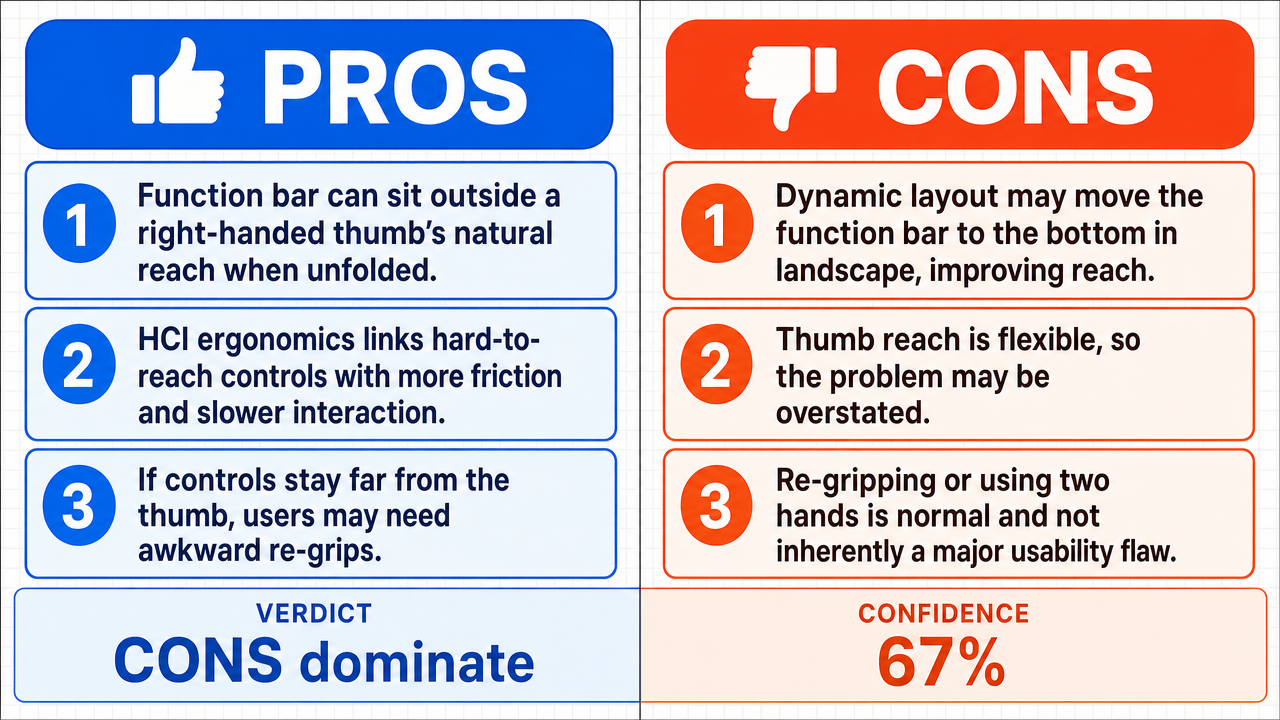 PROS

1
Function bar can sit outside a right-handed thumb's natural reach when unfolded.

2
HCI ergonomics links hard-to-reach controls with more friction and slower interaction.

3
If controls stay far from the thumb, users may need awkward re-grips.

VERDICT
CONS dominate

CONS

1
Dynamic layout may move the function bar to the bottom in landscape, improving reach.

2
Thumb reach is flexible, so the problem may be overstated.

3
Re-gripping or using two hands is normal and not inherently a major usability flaw.

CONFIDENCE
67%