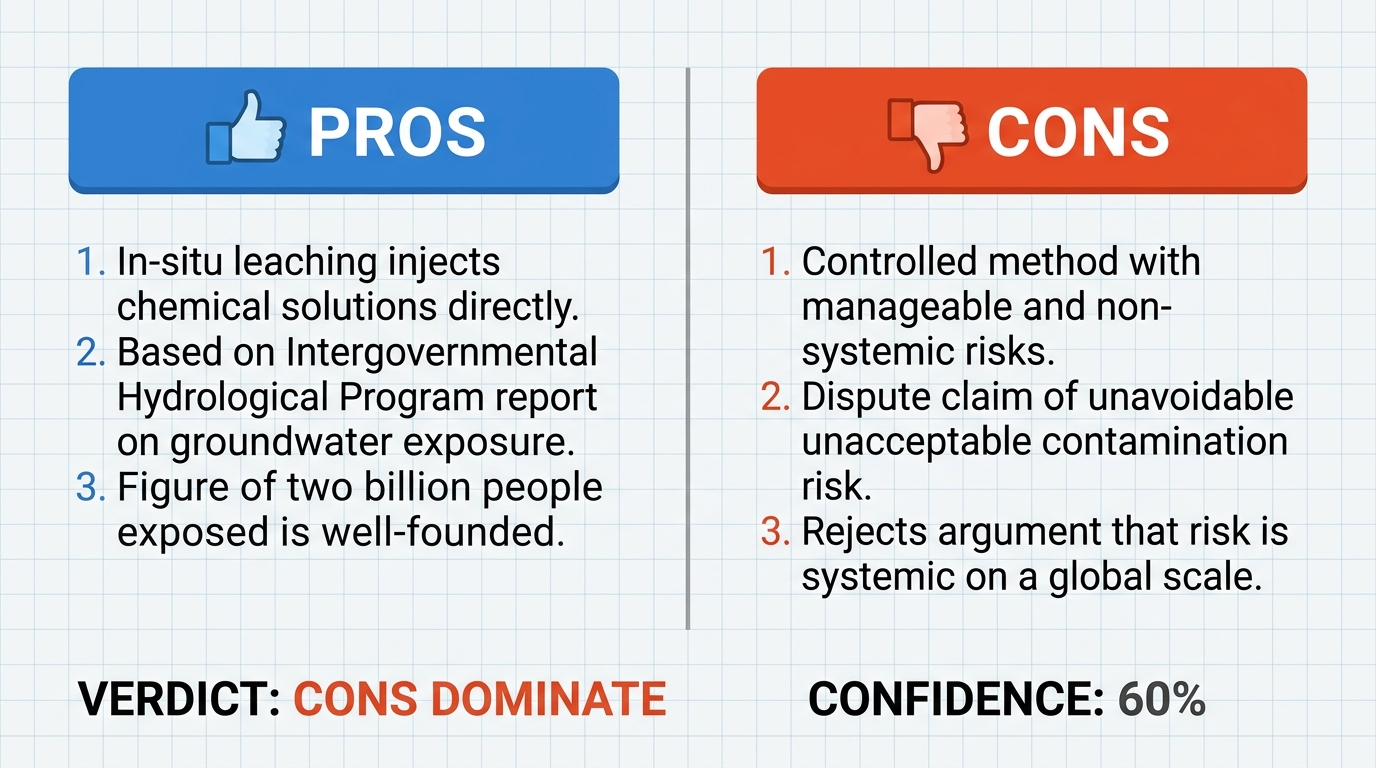 PROS

1. In-situ leaching injects chemical solutions directly.
2. Based on Intergovernmental Hydrological Program report on groundwater exposure.
3. Figure of two billion people exposed is well-founded.

CONS

1. Controlled method with manageable and non-systemic risks.
2. Dispute claim of unavoidable unacceptable contamination risk.
3. Rejects argument that risk is systemic on a global scale.

VERDICT: CONS DOMINATE

CONFIDENCE: 60%