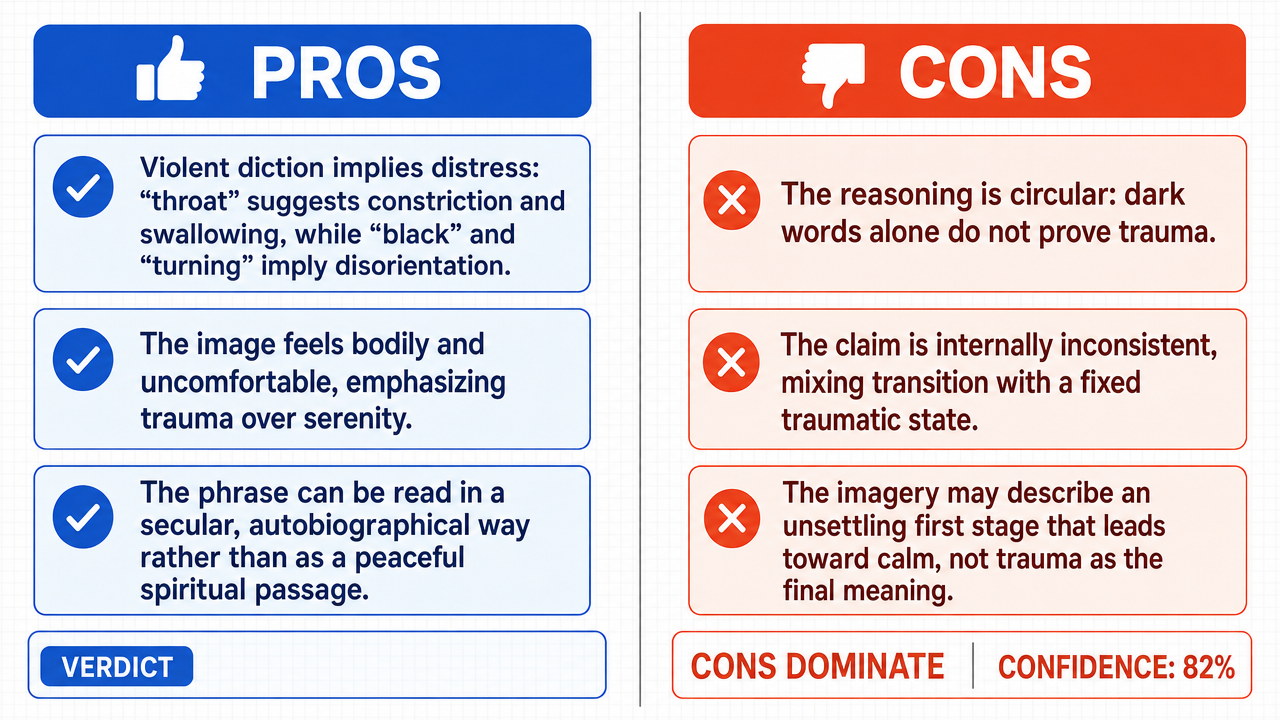 PROS

Violent diction implies distress: "throat" suggests constriction and swallowing, while "black" and "turning" imply disorientation.

The image feels bodily and uncomfortable, emphasizing trauma over serenity.

The phrase can be read in a secular, autobiographical way rather than as a peaceful spiritual passage.

VERDICT

CONS

The reasoning is circular: dark words alone do not prove trauma.

The claim is internally inconsistent, mixing transition with a fixed traumatic state.

The imagery may describe an unsettling first stage that leads toward calm, not trauma as the final meaning.

CONS DOMINATE

CONFIDENCE: 82%