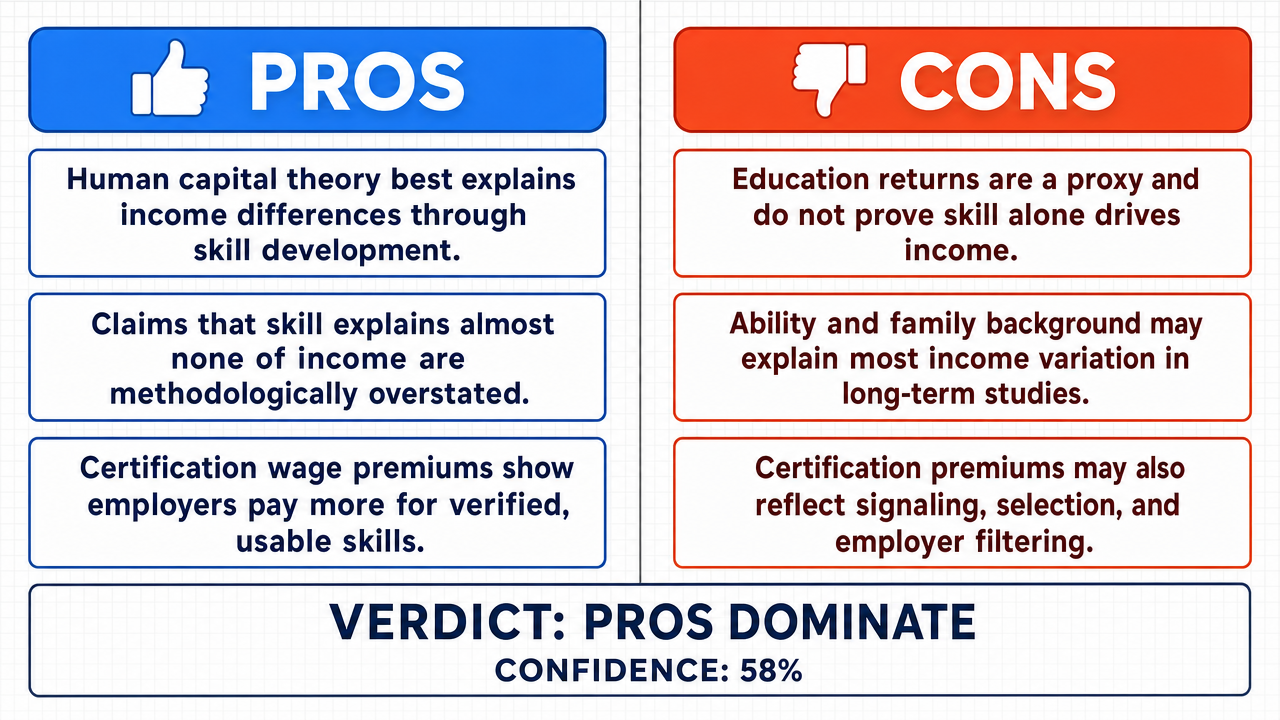 PROS

Human capital theory best explains income differences through skill development.

Claims that skill explains almost none of income are methodologically overstated.

Certification wage premiums show employers pay more for verified, usable skills.

CONS

Education returns are a proxy and do not prove skill alone drives income.

Ability and family background may explain most income variation in long-term studies.

Certification premiums may also reflect signaling, selection, and employer filtering.

VERDICT: PROS DOMINATE
CONFIDENCE: 58%